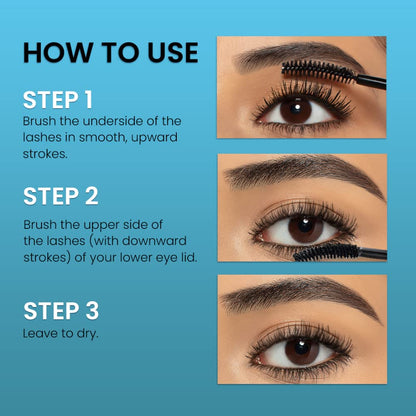 HOW TO USE

STEP 1
Brush the underside of the lashes in smooth, upward strokes.

STEP 2
Brush the upper side of the lashes (with downward strokes) of your lower eye lid.

STEP 3
Leave to dry.