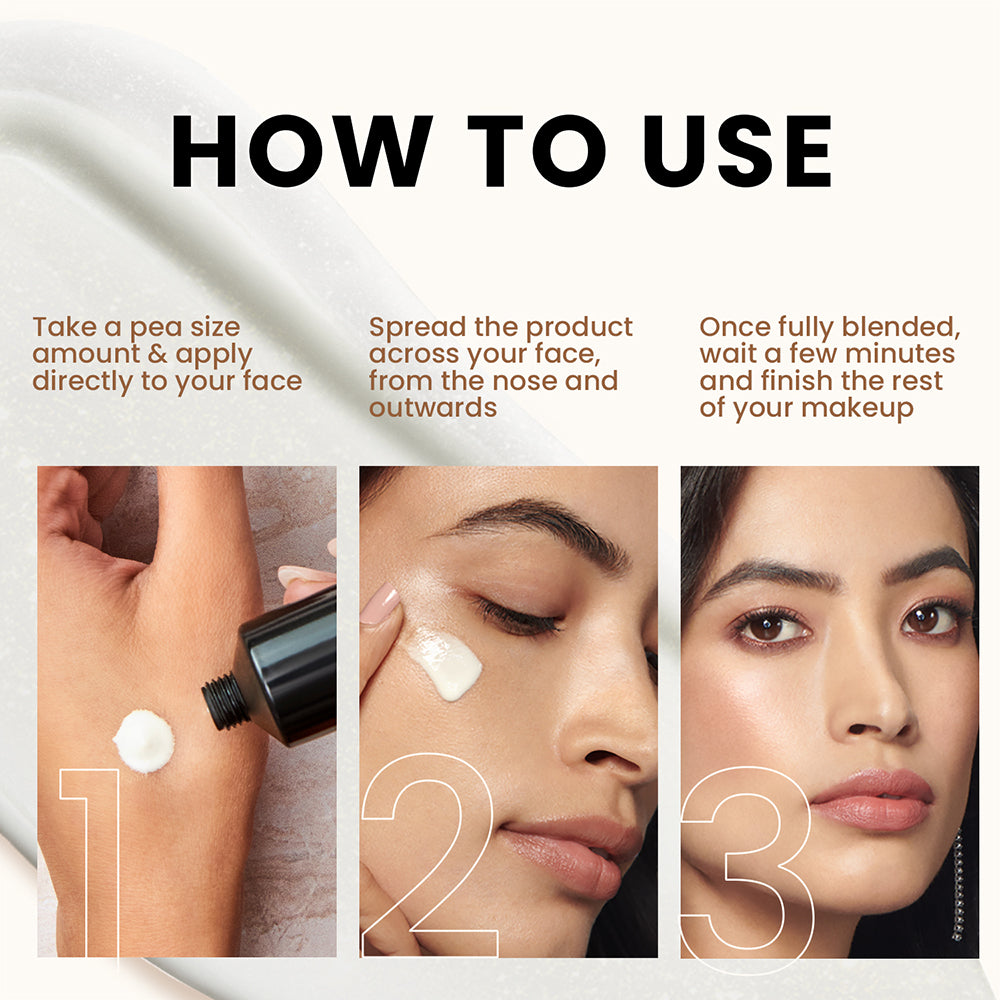 HOW TO USE

Take a pea size amount & apply directly to your face

Spread the product across your face, from the nose and outwards

Once fully blended, wait a few minutes and finish the rest of your makeup

1

2

3